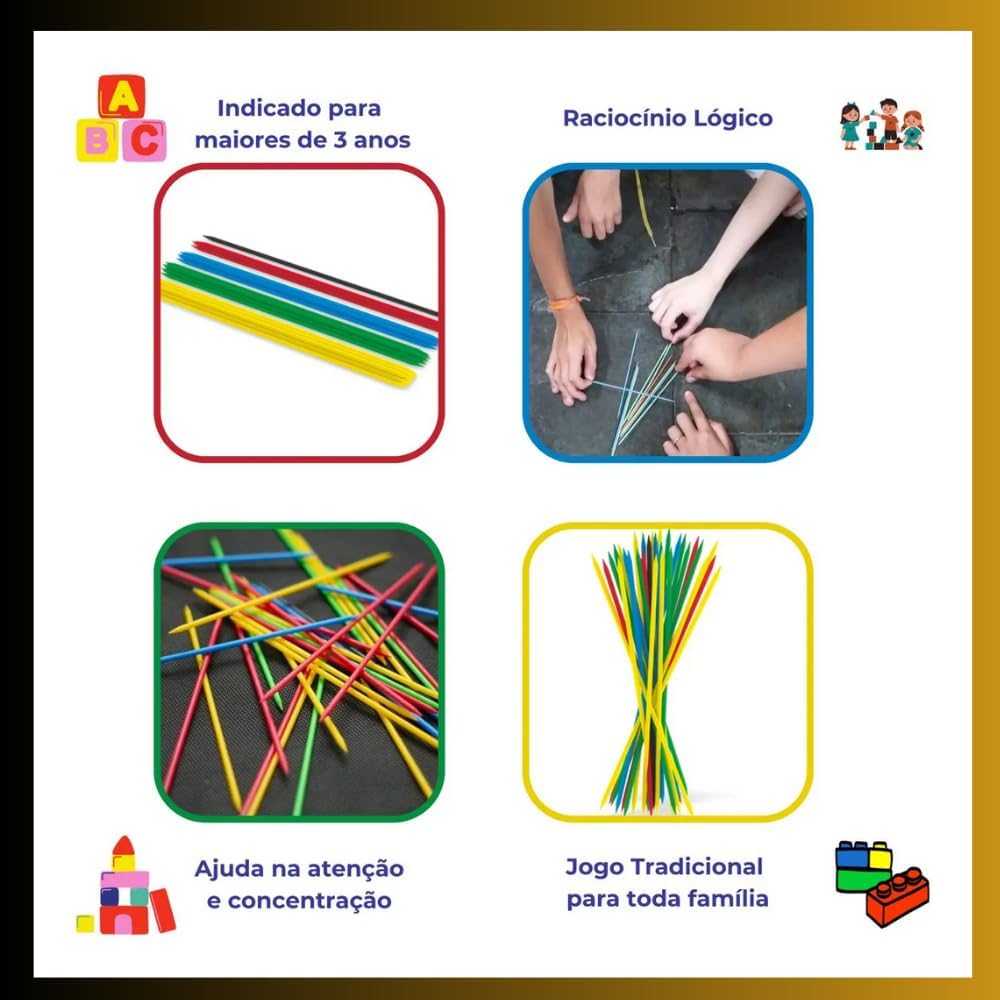 A
B C

Indicado para maiores de 3 anos

Raciocínio Lógico

Ajuda na atenção e concentração

Jogo Tradicional para toda família